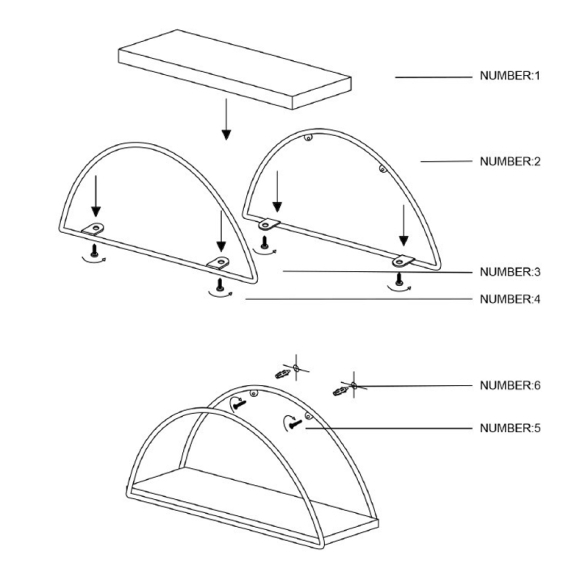 NUMBER:1

NUMBER:2

NUMBER:3

NUMBER:4

NUMBER:6

NUMBER:5