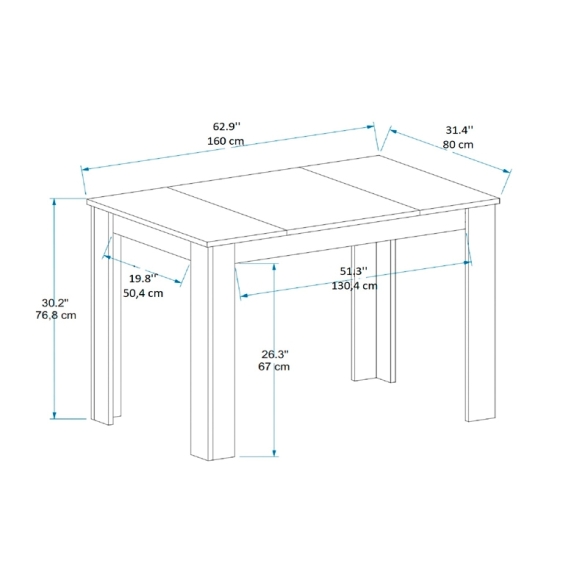 62.9''
160 cm

31.4''
80 cm

19.8''
50,4 cm

51.3''
130,4 cm

30.2"
76,8 cm

26.3"
67 cm