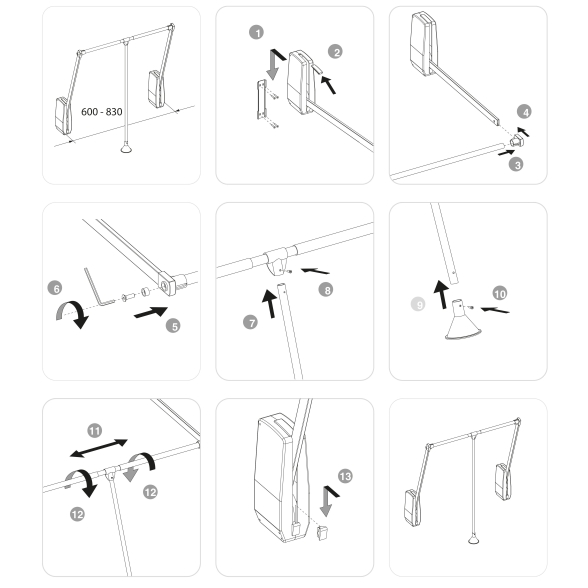 600 - 830

1
2

4
3

6
5

8
7

9
10

11
12
12

13