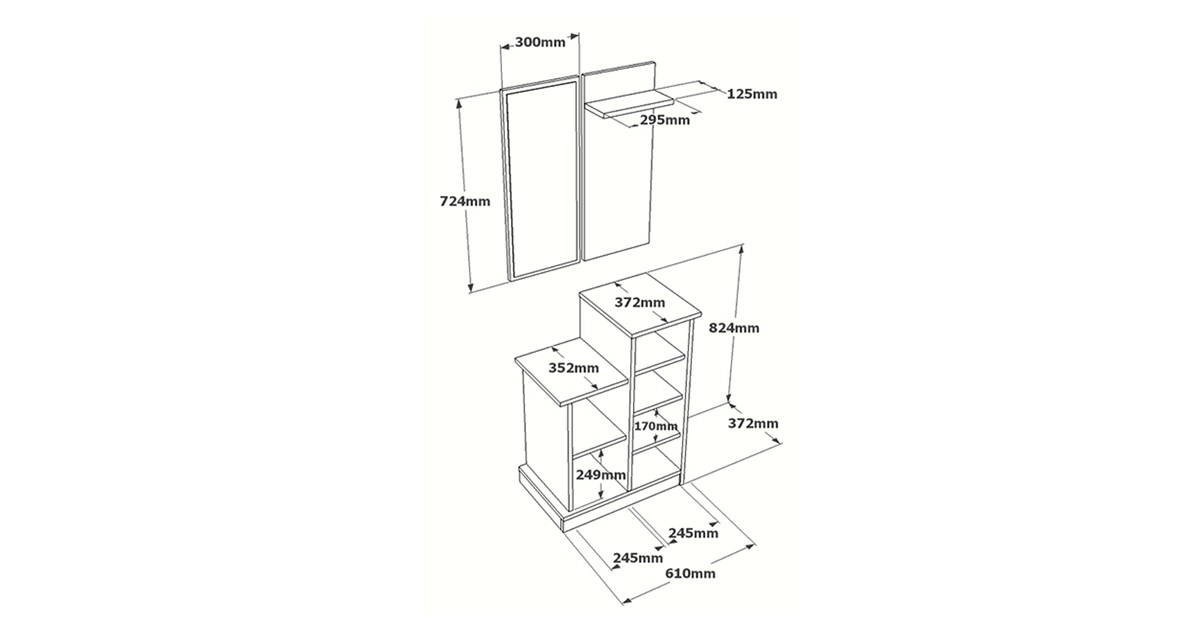 300mm
125mm
295mm
724mm
372mm
824mm
352mm
170mm
372mm
249mm
245mm
245mm
610mm